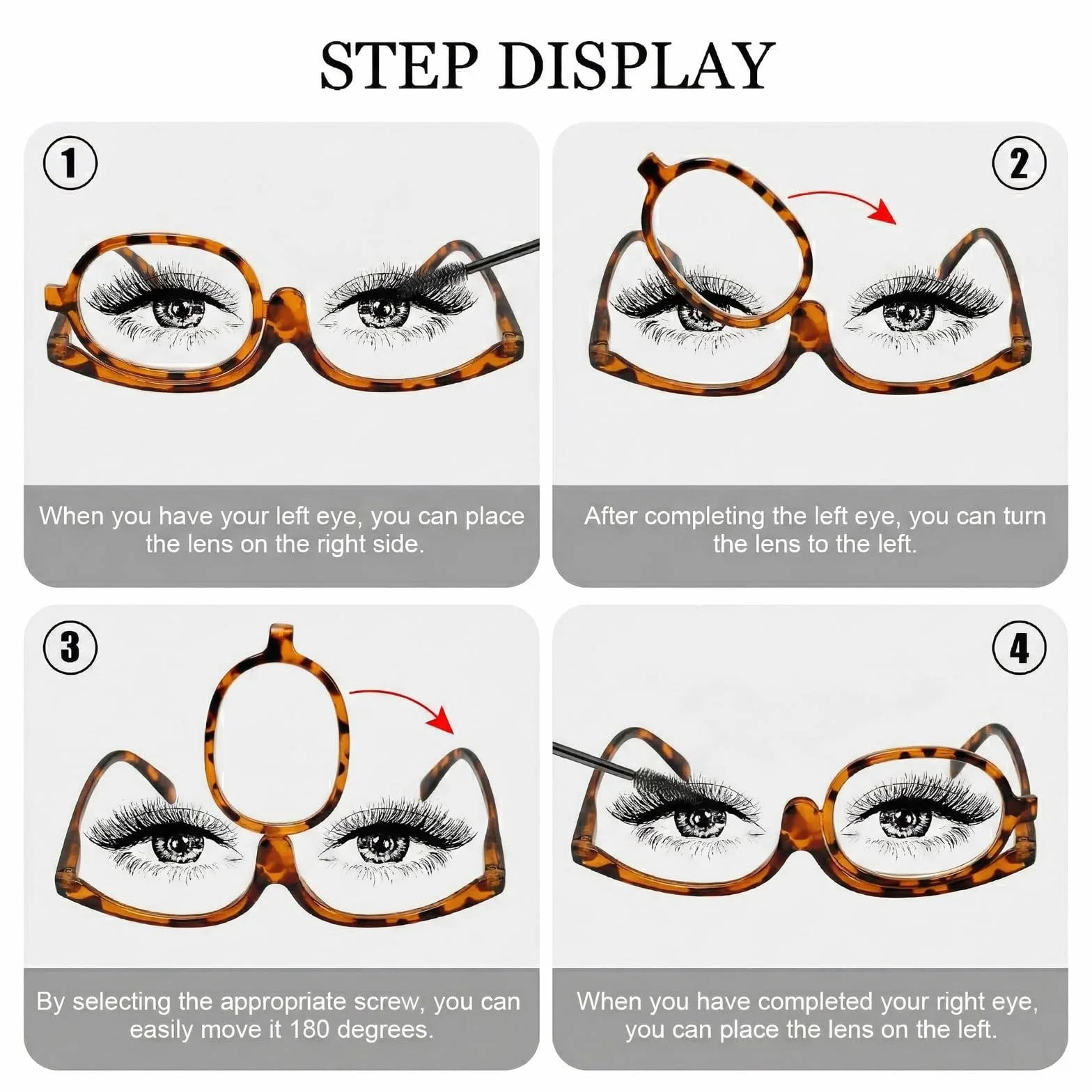 STEP DISPLAY

1

When you have your left eye, you can place the lens on the right side.

2

After completing the left eye, you can turn the lens to the left.

3

By selecting the appropriate screw, you can easily move it 180 degrees.

4

When you have completed your right eye, you can place the lens on the left.