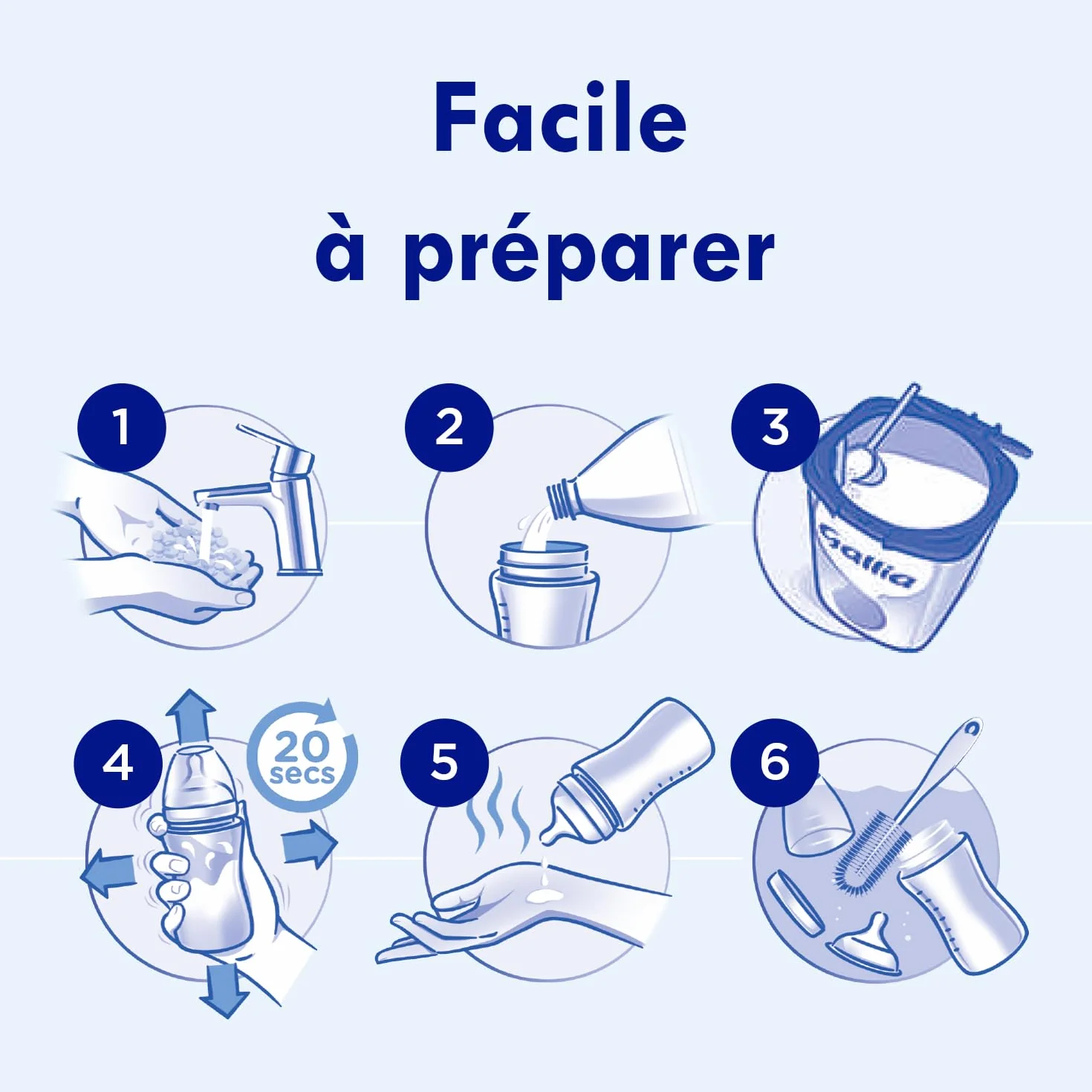 Facile à préparer

1

2

3

Gallia

4

20 secs

5

6