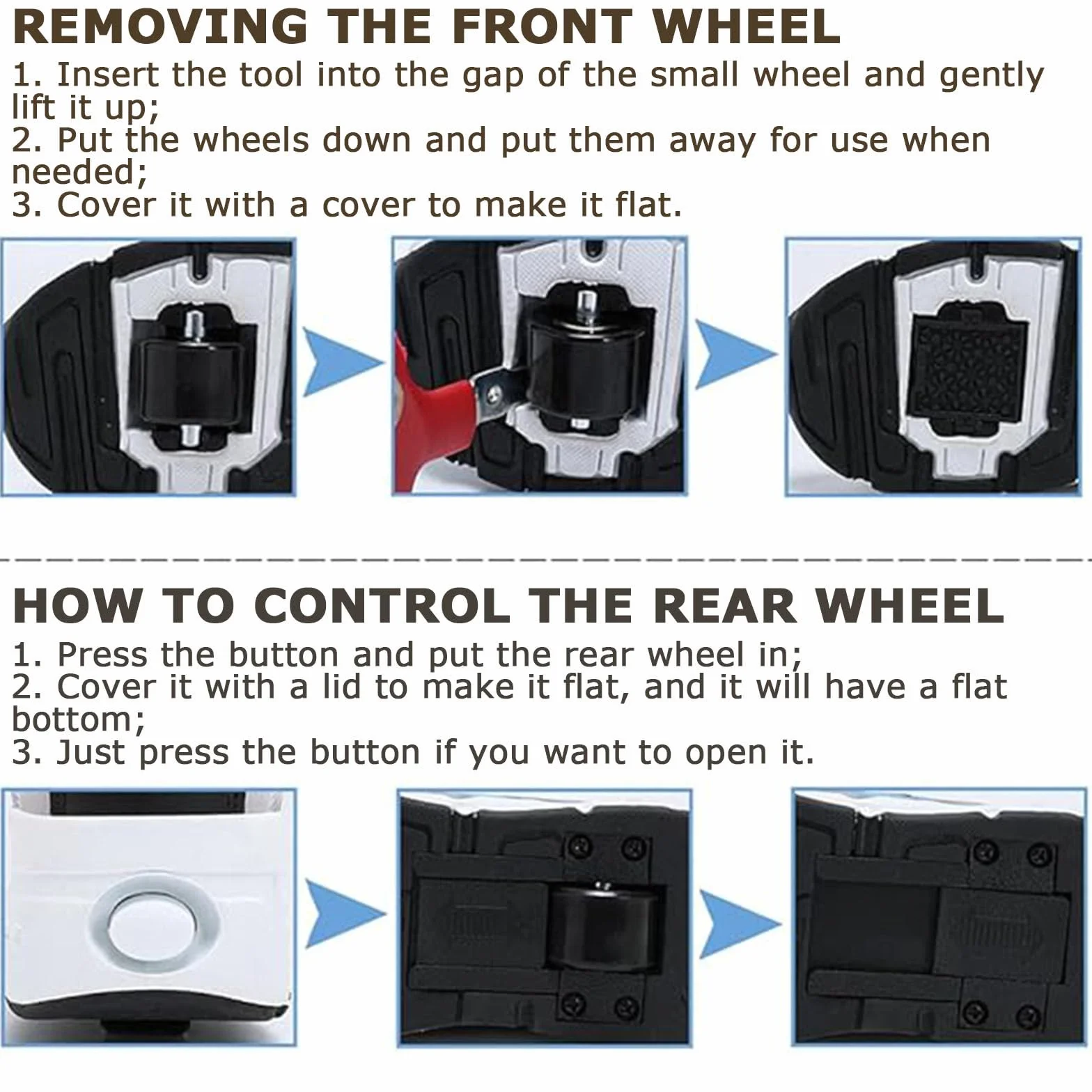 REMOVING THE FRONT WHEEL

1. Insert the tool into the gap of the small wheel and gently lift it up;
2. Put the wheels down and put them away for use when needed;
3. Cover it with a cover to make it flat.

HOW TO CONTROL THE REAR WHEEL

1. Press the button and put the rear wheel in;
2. Cover it with a lid to make it flat, and it will have a flat bottom;
3. Just press the button if you want to open it.