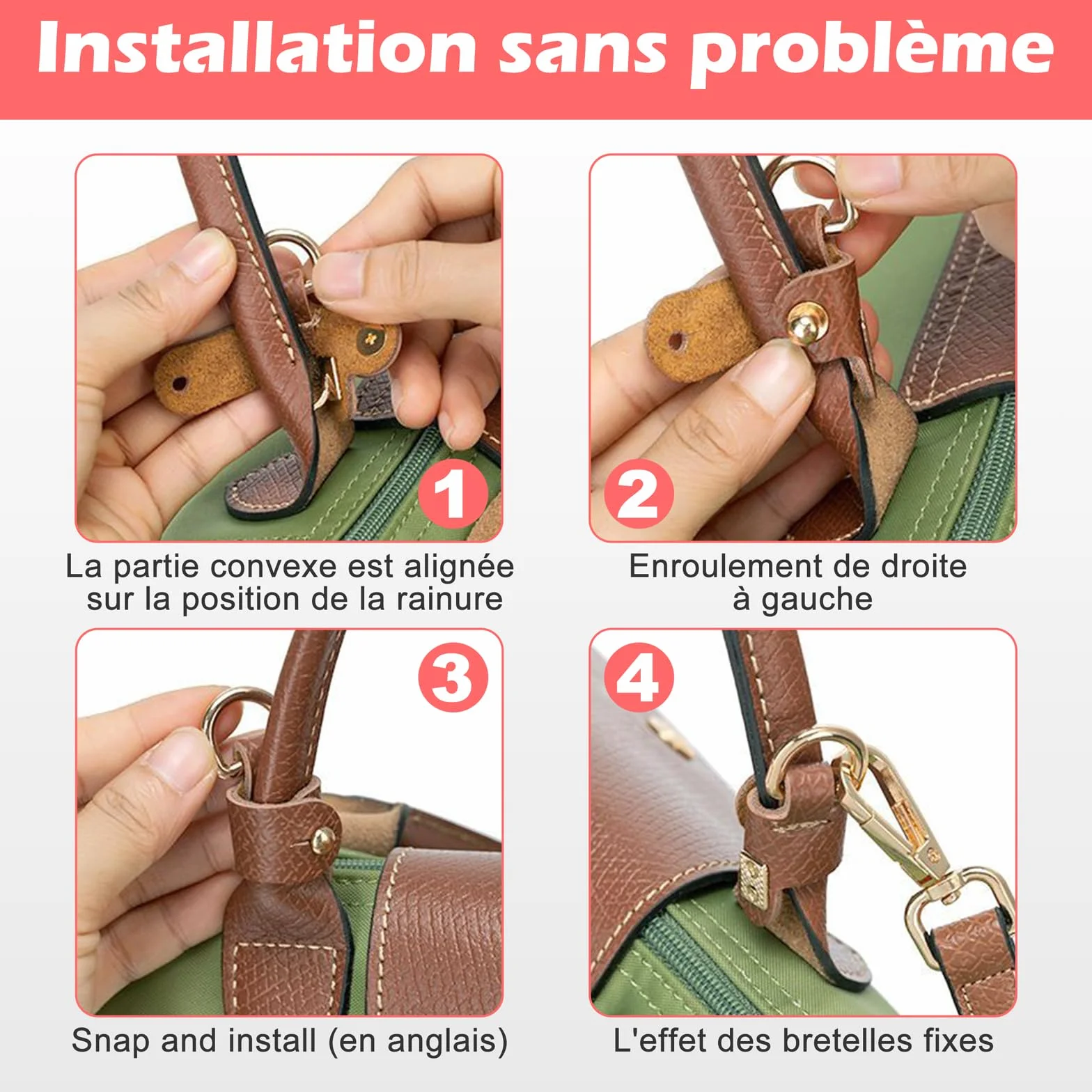 Installation sans problème

1

La partie convexe est alignée sur la position de la rainure

2

Enroulement de droite à gauche

3

Snap and install (en anglais)

4

L'effet des bretelles fixes