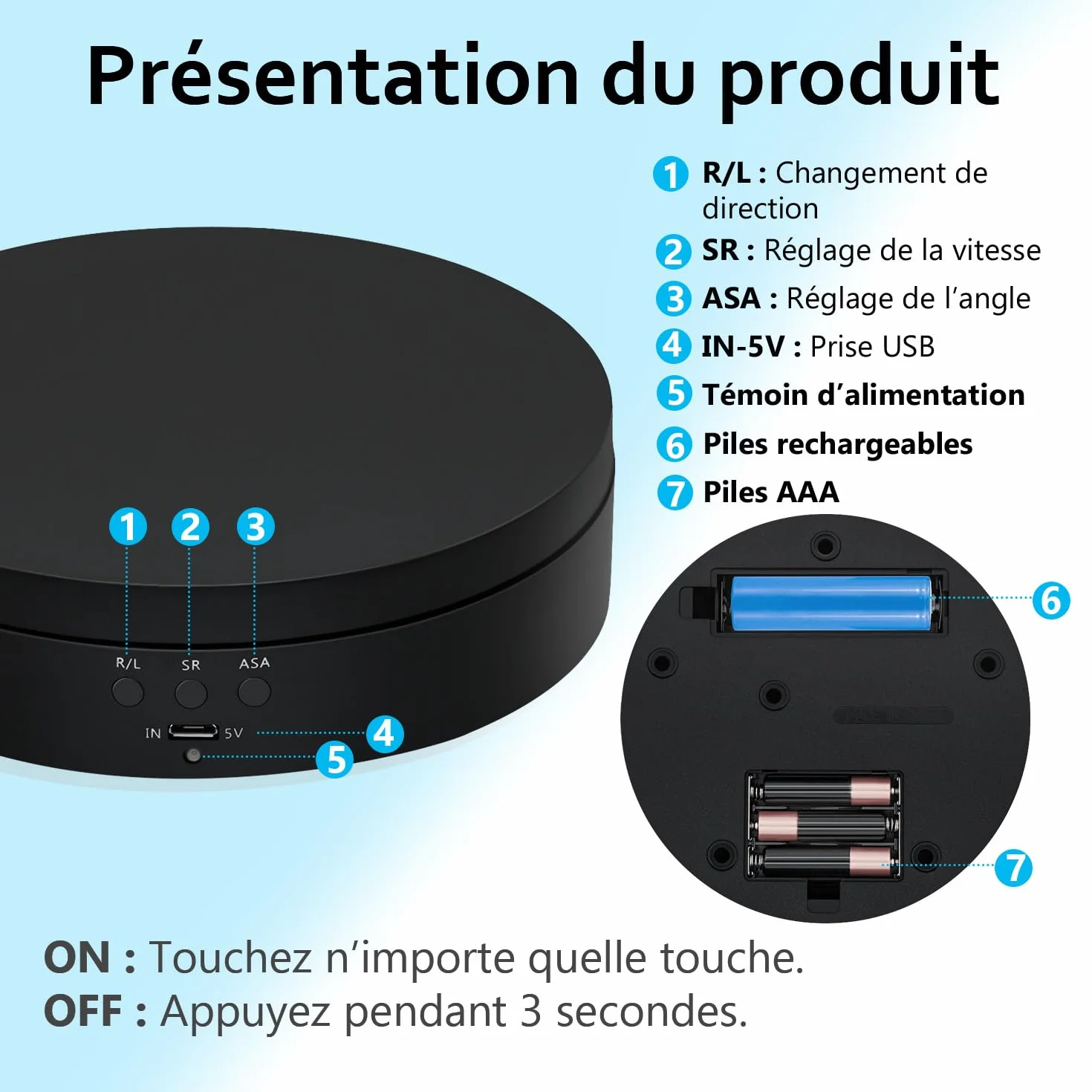 Présentation du produit

1 R/L : Changement de direction
2 SR : Réglage de la vitesse
3 ASA : Réglage de l'angle
4 IN-5V : Prise USB
5 Témoin d'alimentation
6 Piles rechargeables
7 Piles AAA

1 2 3
R/L SR ASA
IN 5V 4
5

6
7

ON : Touchez n'importe quelle touche.
OFF : Appuyez pendant 3 secondes.