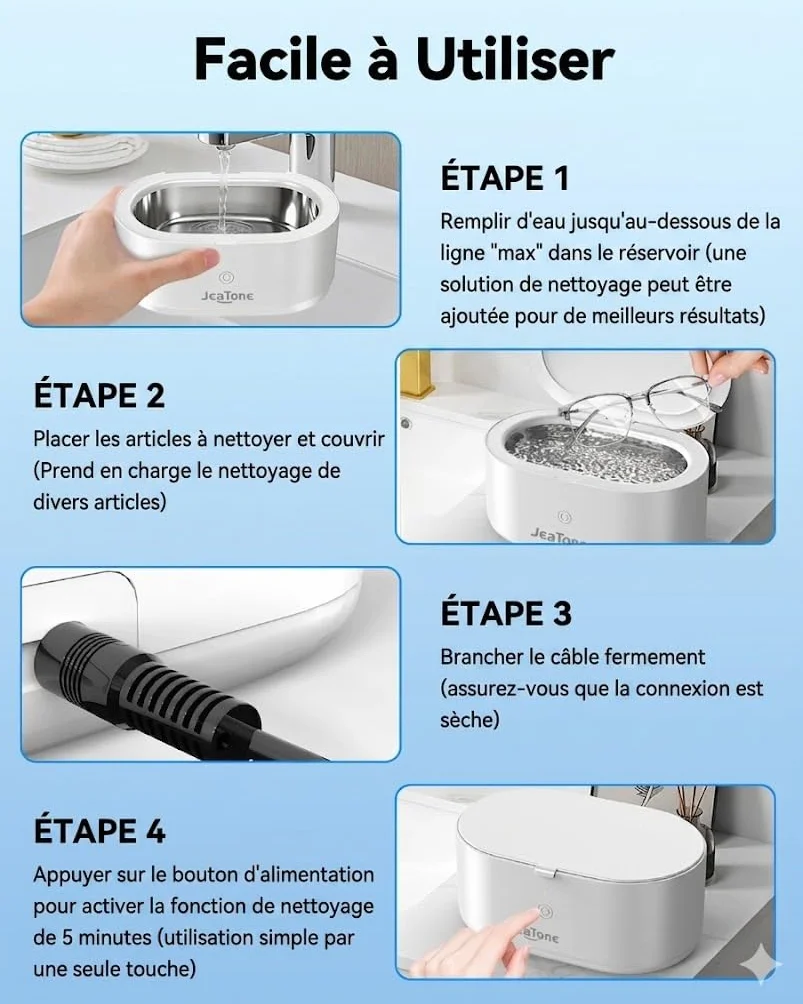 Facile à Utiliser

JeaTone

ÉTAPE 1
Remplir d'eau jusqu'au-dessous de la ligne "max" dans le réservoir (une solution de nettoyage peut être ajoutée pour de meilleurs résultats)

ÉTAPE 2
Placer les articles à nettoyer et couvrir (Prend en charge le nettoyage de divers articles)

JeaTone

ÉTAPE 3
Brancher le câble fermement (assurez-vous que la connexion est sèche)

ÉTAPE 4
Appuyer sur le bouton d'alimentation pour activer la fonction de nettoyage de 5 minutes (utilisation simple par une seule touche)

JeaTone