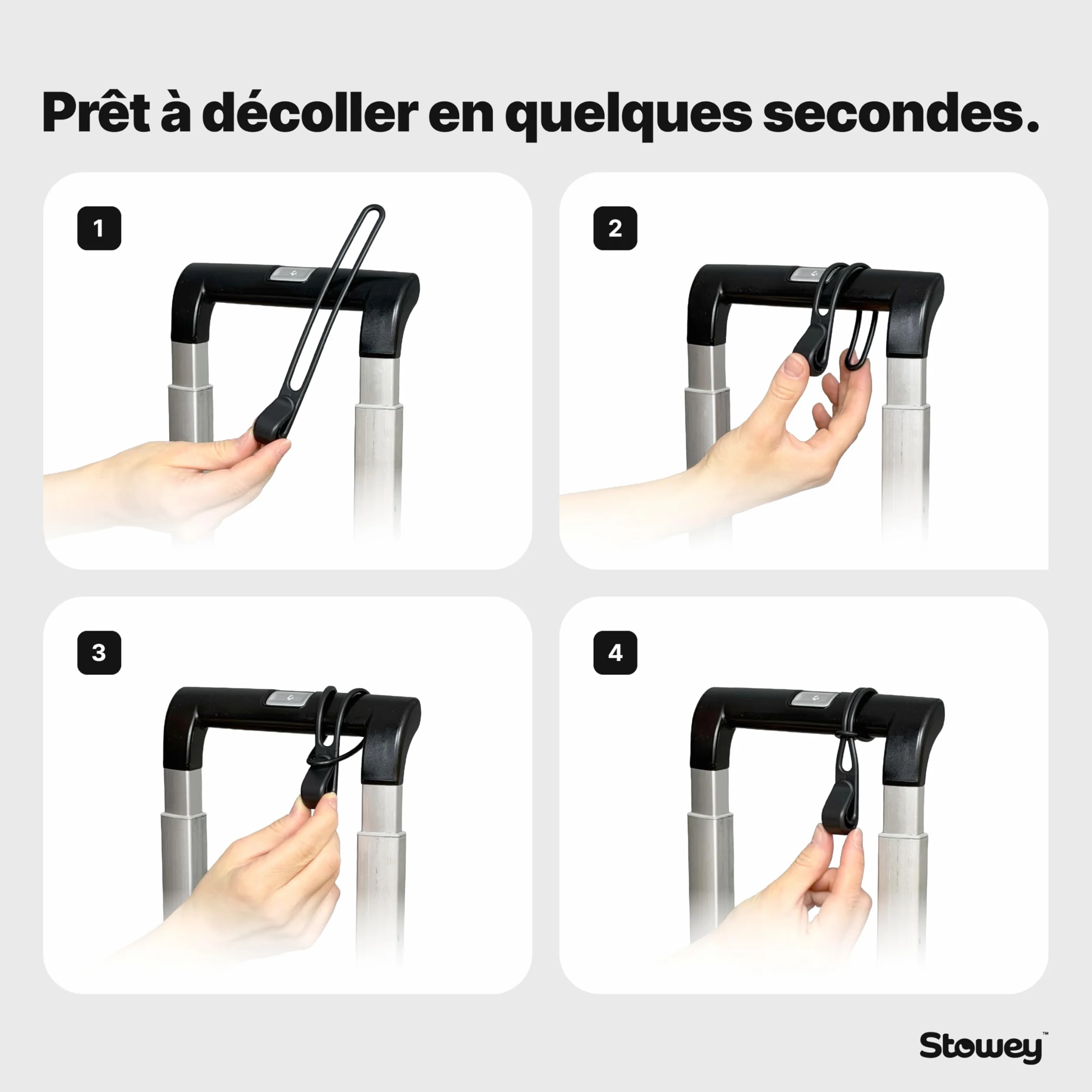 Prêt à décoller en quelques secondes.

1

2

3

4

Stowey™