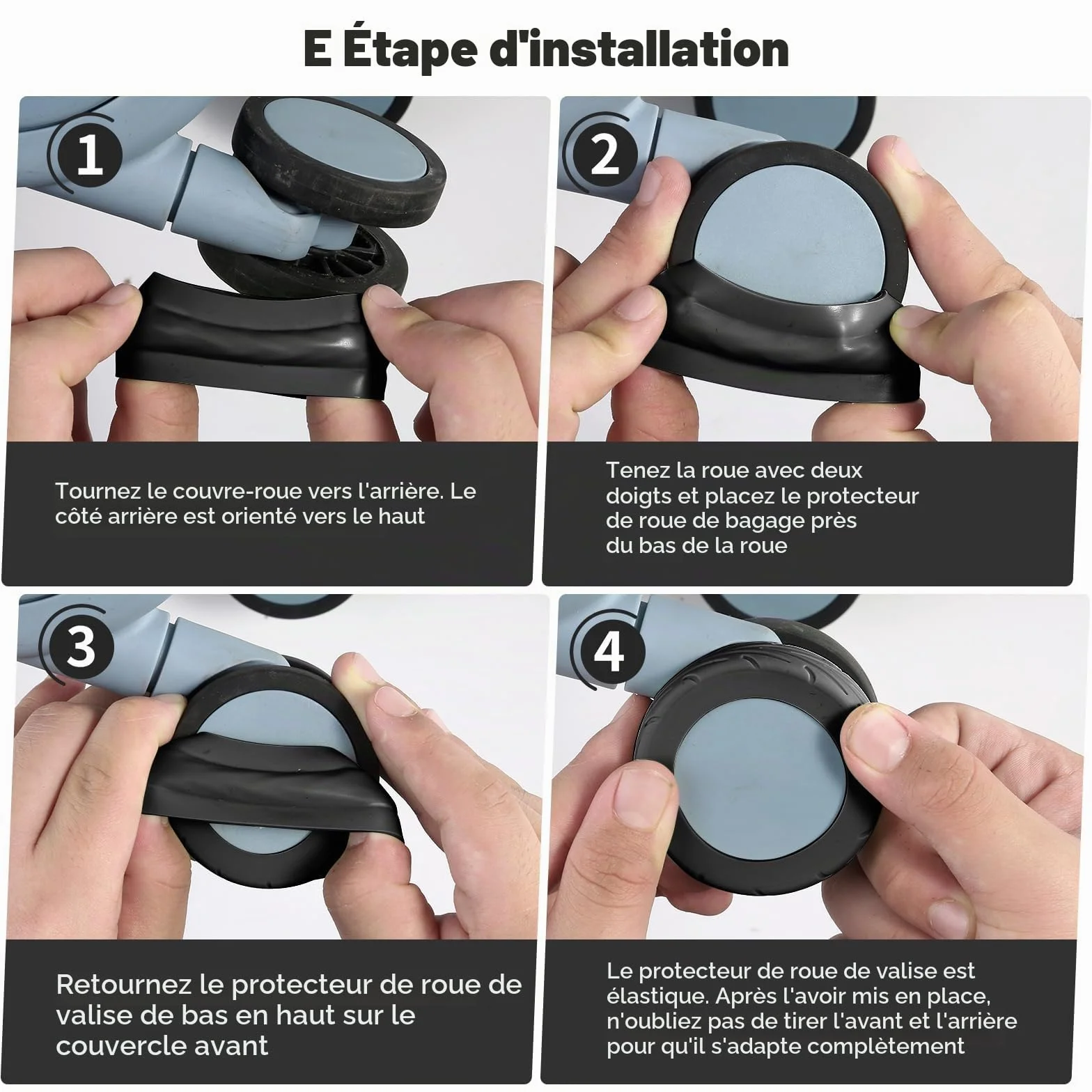 E Étape d'installation

1

Tournez le couvre-roue vers l'arrière. Le côté arrière est orienté vers le haut

2

Tenez la roue avec deux doigts et placez le protecteur de roue de bagage près du bas de la roue

3

Retournez le protecteur de roue de valise de bas en haut sur le couvercle avant

4

Le protecteur de roue de valise est élastique. Après l'avoir mis en place, n'oubliez pas de tirer l'avant et l'arrière pour qu'il s'adapte complètement